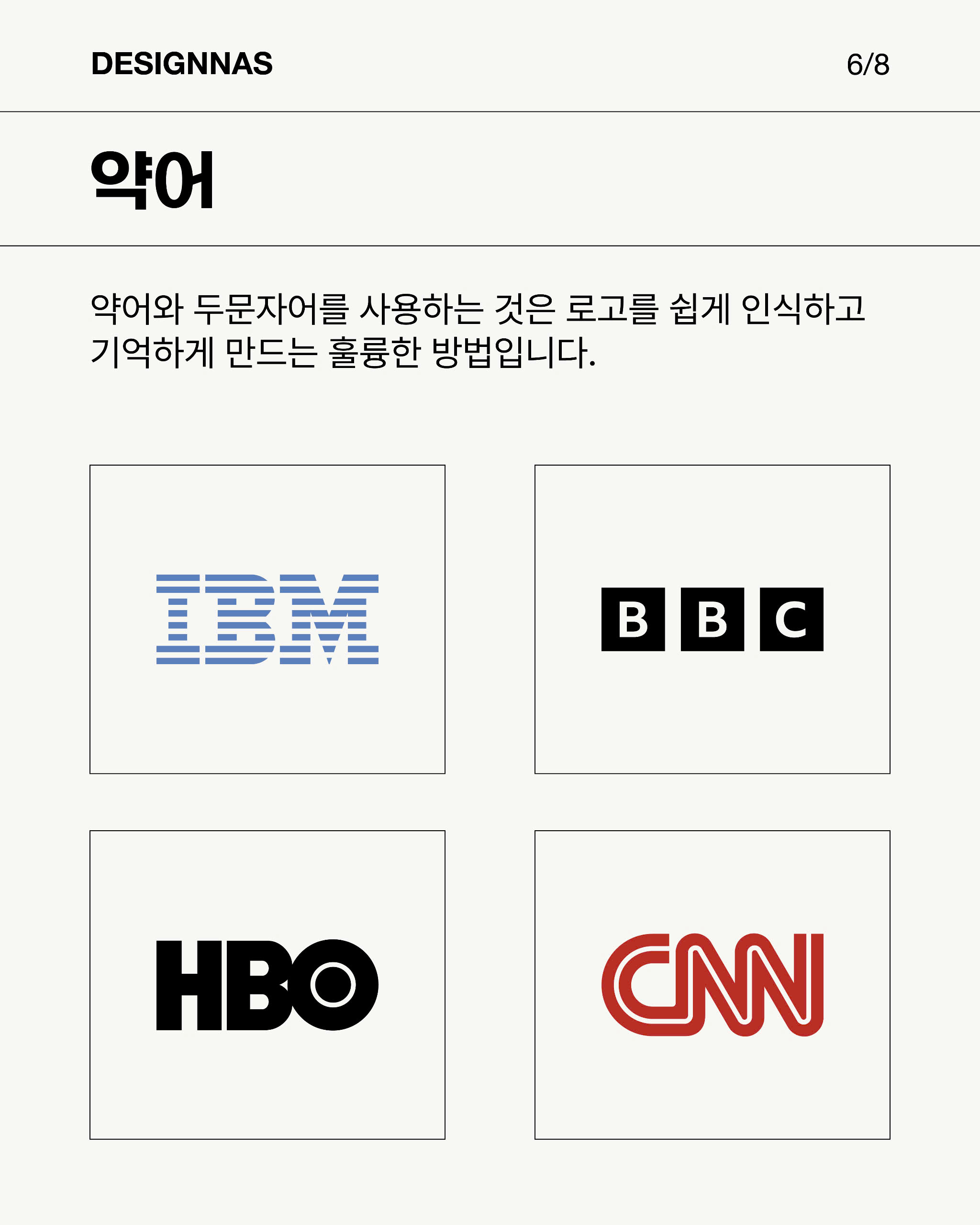 DESIGNNAS

6/8

약어

약어와 두문자어를 사용하는 것은 로고를 쉽게 인식하고 기억하게 만드는 훌륭한 방법입니다.

IBM

BBC

HBO

CNN